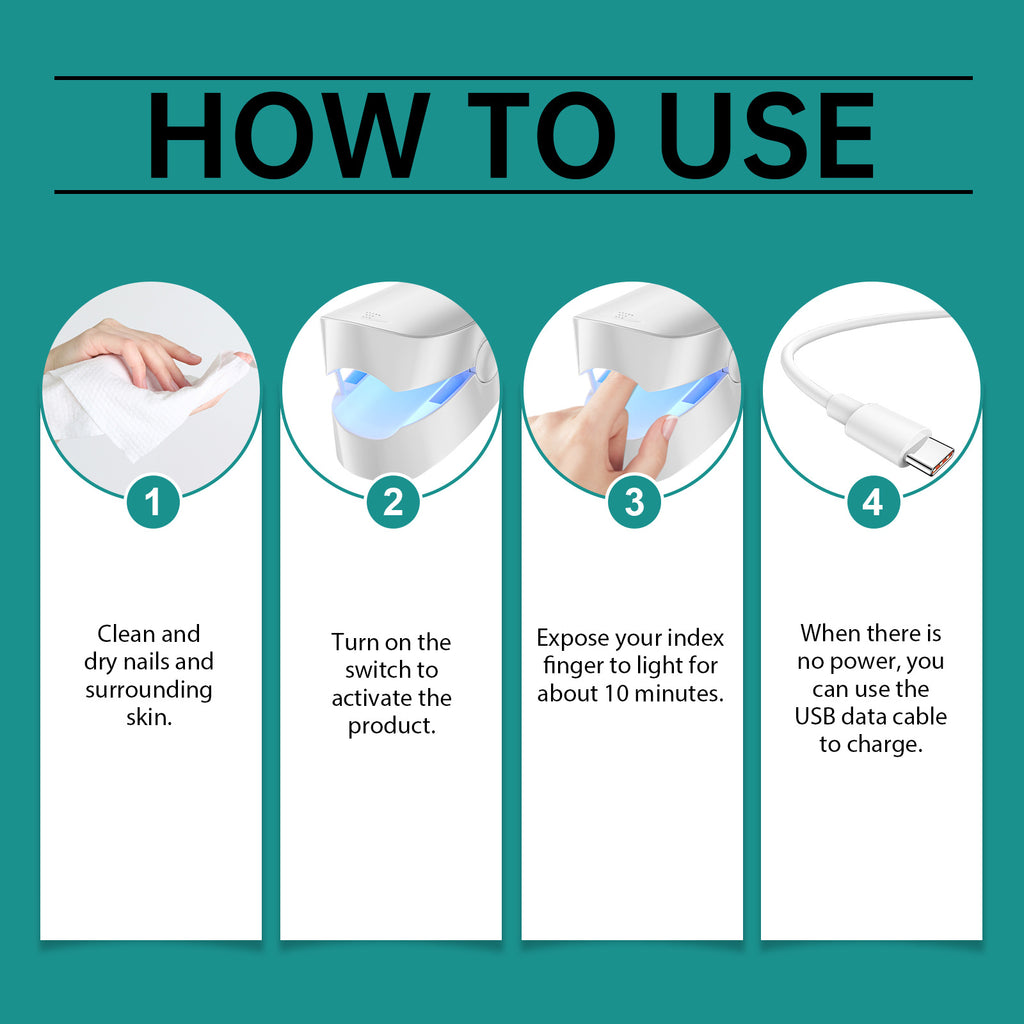 HOW TO USE

1

Clean and dry nails and surrounding skin.

2

Turn on the switch to activate the product.

3

Expose your index finger to light for about 10 minutes.

4

When there is no power, you can use the USB data cable to charge.